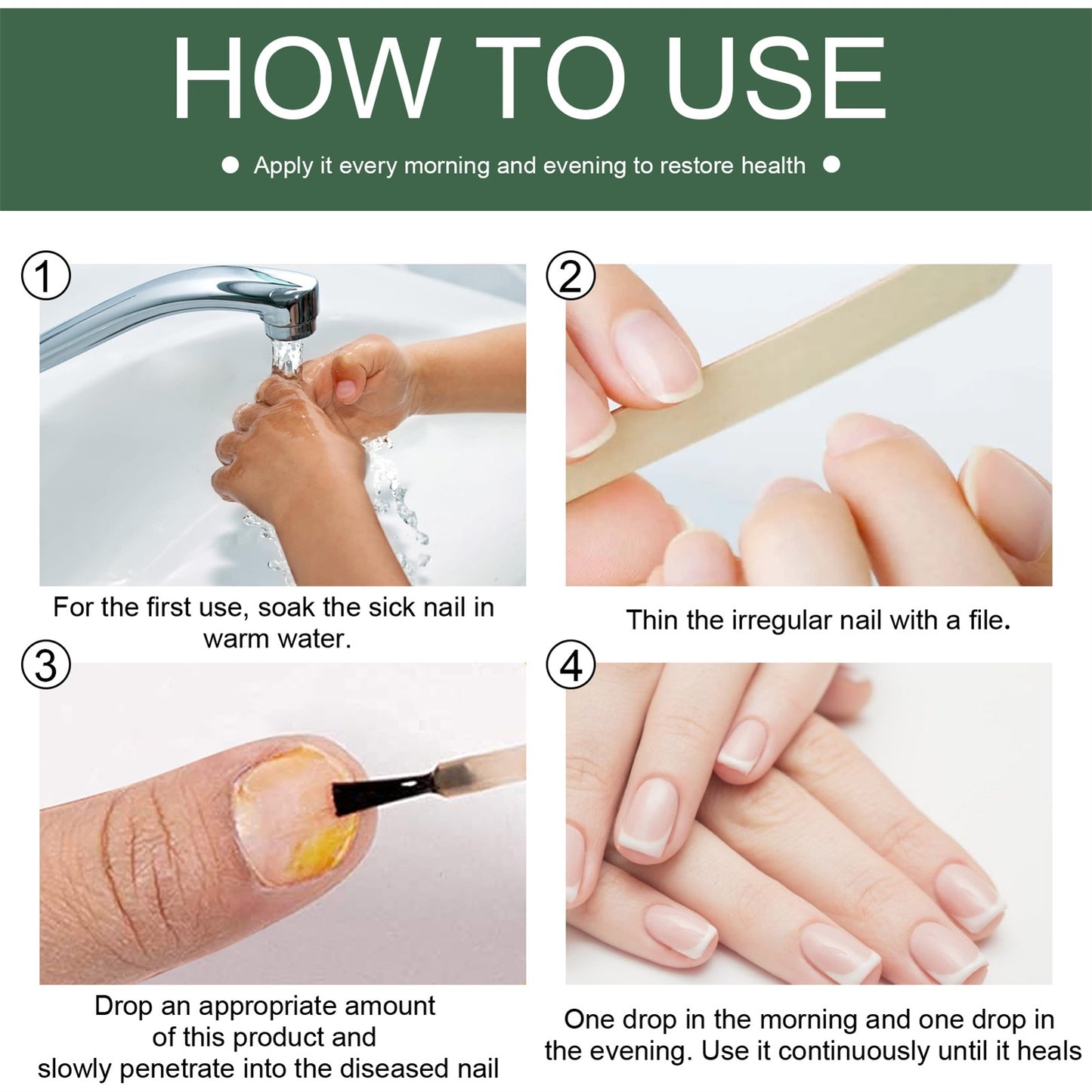 HOW TO USE

● Apply it every morning and evening to restore health ●

①

For the first use, soak the sick nail in warm water.

②

Thin the irregular nail with a file.

③

Drop an appropriate amount of this product and slowly penetrate into the diseased nail

④

One drop in the morning and one drop in the evening. Use it continuously until it heals